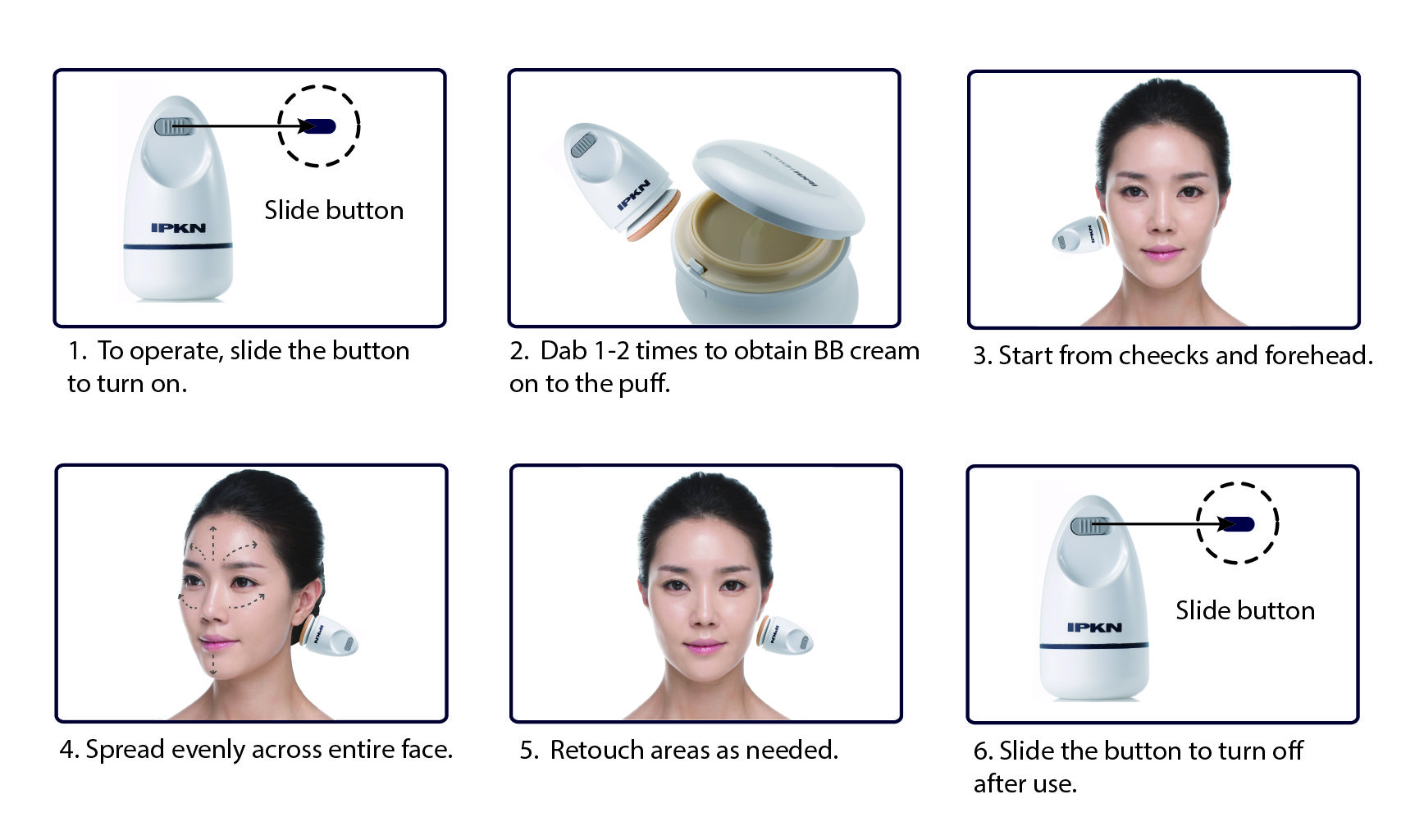 IPKN

Slide button

1. To operate, slide the button to turn on.

IPKN

2. Dab 1-2 times to obtain BB cream on to the puff.

3. Start from cheecks and forehead.

4. Spread evenly across entire face.

5. Retouch areas as needed.

IPKN

Slide button

6. Slide the button to turn off after use.