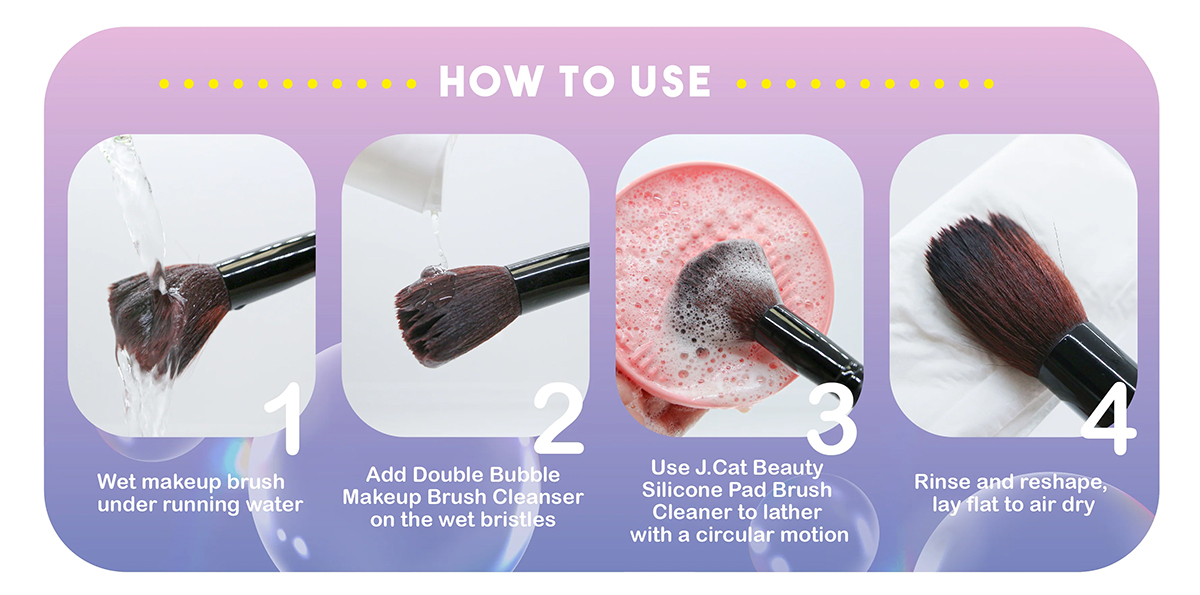 HOW TO USE

1
Wet makeup brush under running water

2
Add Double Bubble Makeup Brush Cleanser on the wet bristles

3
Use J.Cat Beauty Silicone Pad Brush Cleaner to lather with a circular motion

4
Rinse and reshape, lay flat to air dry