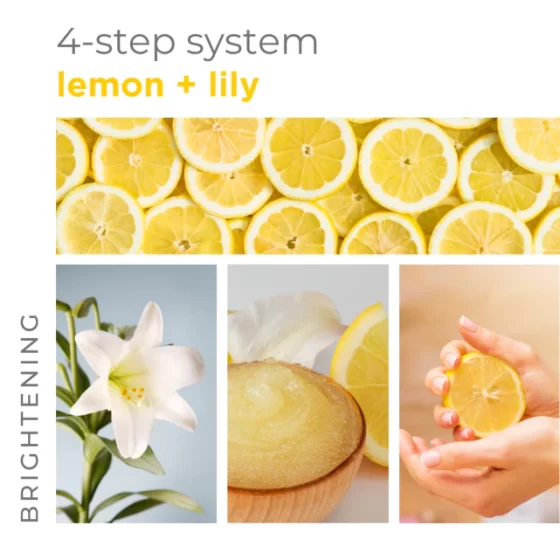 4-step system
lemon + lily

BRIGHTENING