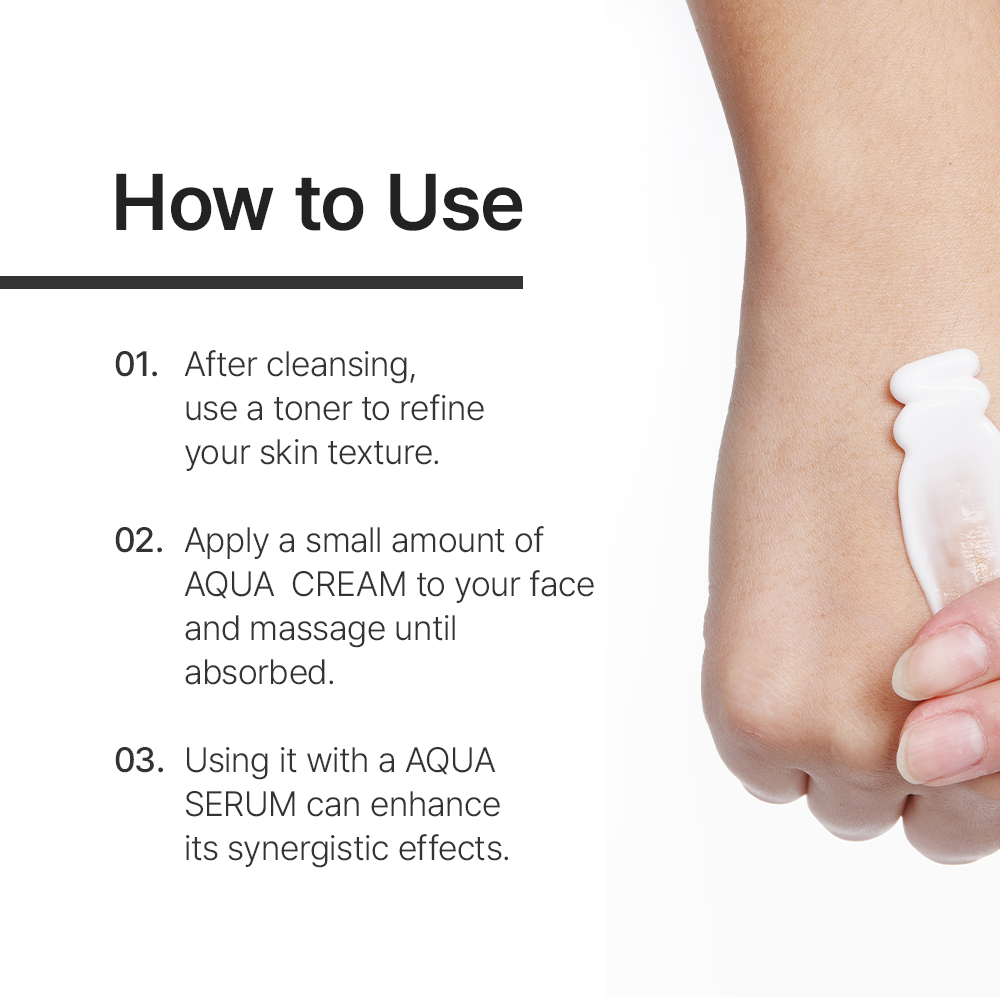 How to Use

01. After cleansing, use a toner to refine your skin texture.

02. Apply a small amount of AQUA CREAM to your face and massage until absorbed.

03. Using it with a AQUA SERUM can enhance its synergistic effects.