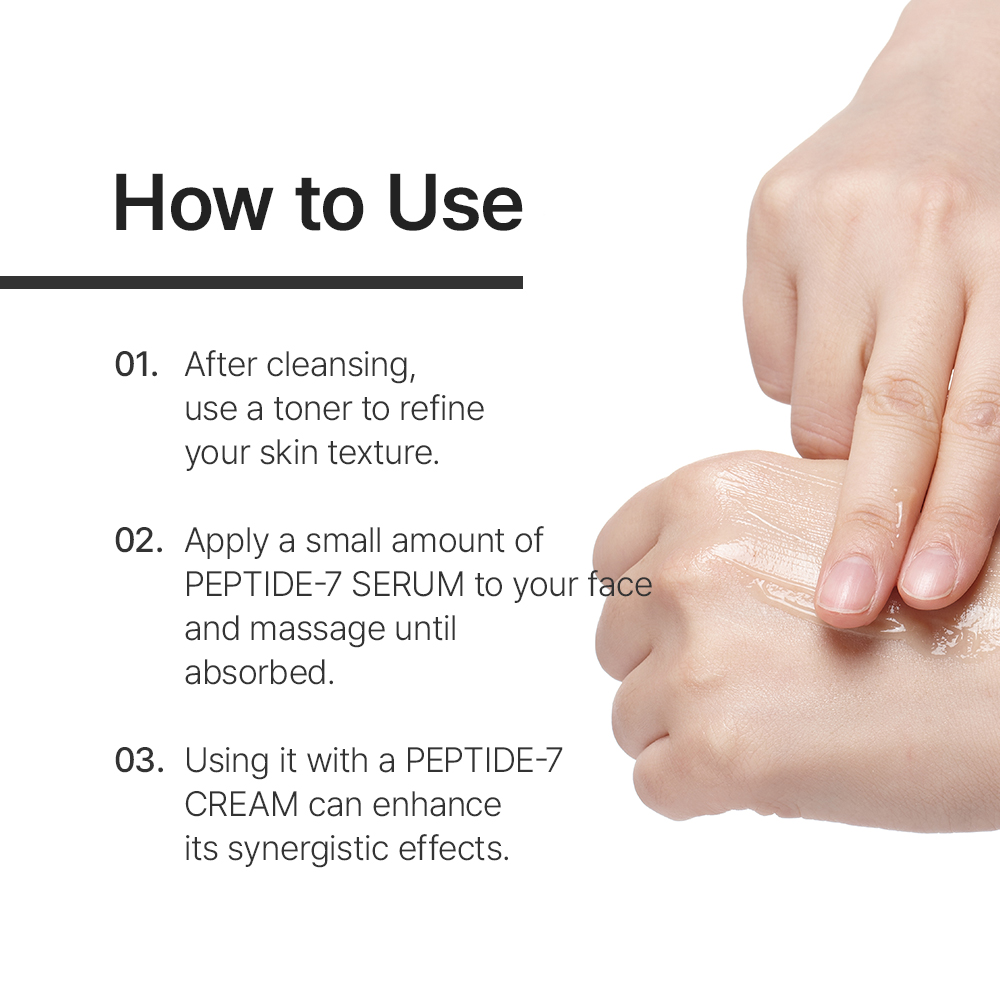 How to Use

01. After cleansing, use a toner to refine your skin texture.

02. Apply a small amount of PEPTIDE-7 SERUM to your face and massage until absorbed.

03. Using it with a PEPTIDE-7 CREAM can enhance its synergistic effects.