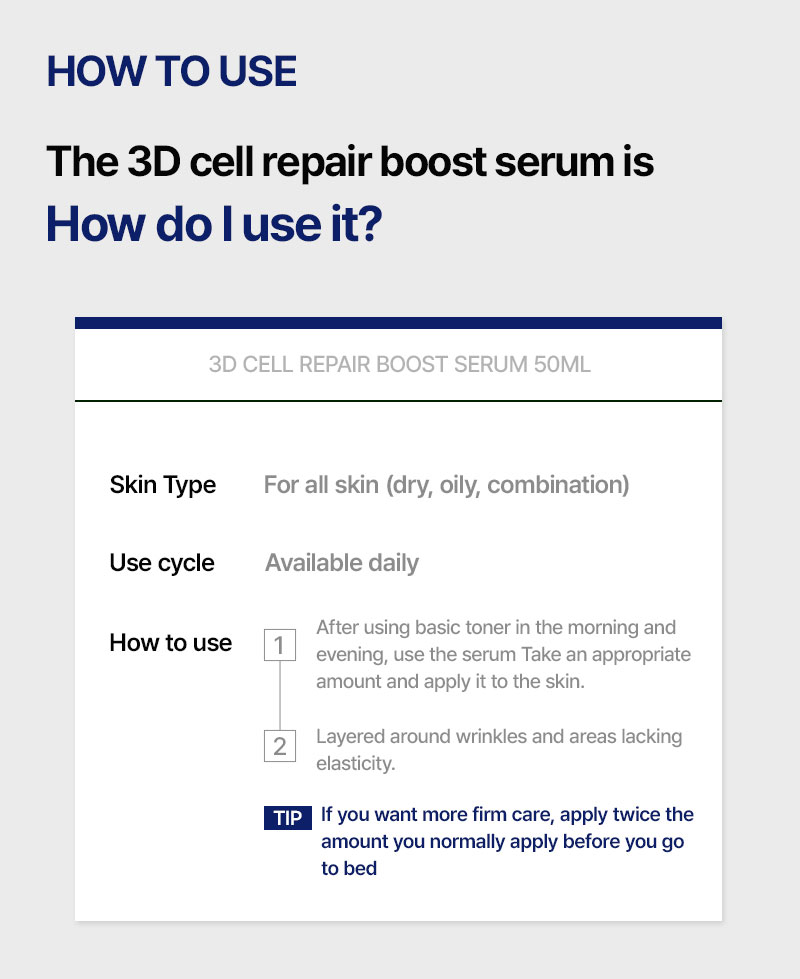 HOW TO USE

The 3D cell repair boost serum is
How do I use it?

3D CELL REPAIR BOOST SERUM 50ML

Skin Type For all skin (dry, oily, combination)

Use cycle Available daily

How to use

1 After using basic toner in the morning and evening, use the serum Take an appropriate amount and apply it to the skin.

2 Layered around wrinkles and areas lacking elasticity.

TIP If you want more firm care, apply twice the amount you normally apply before you go to bed