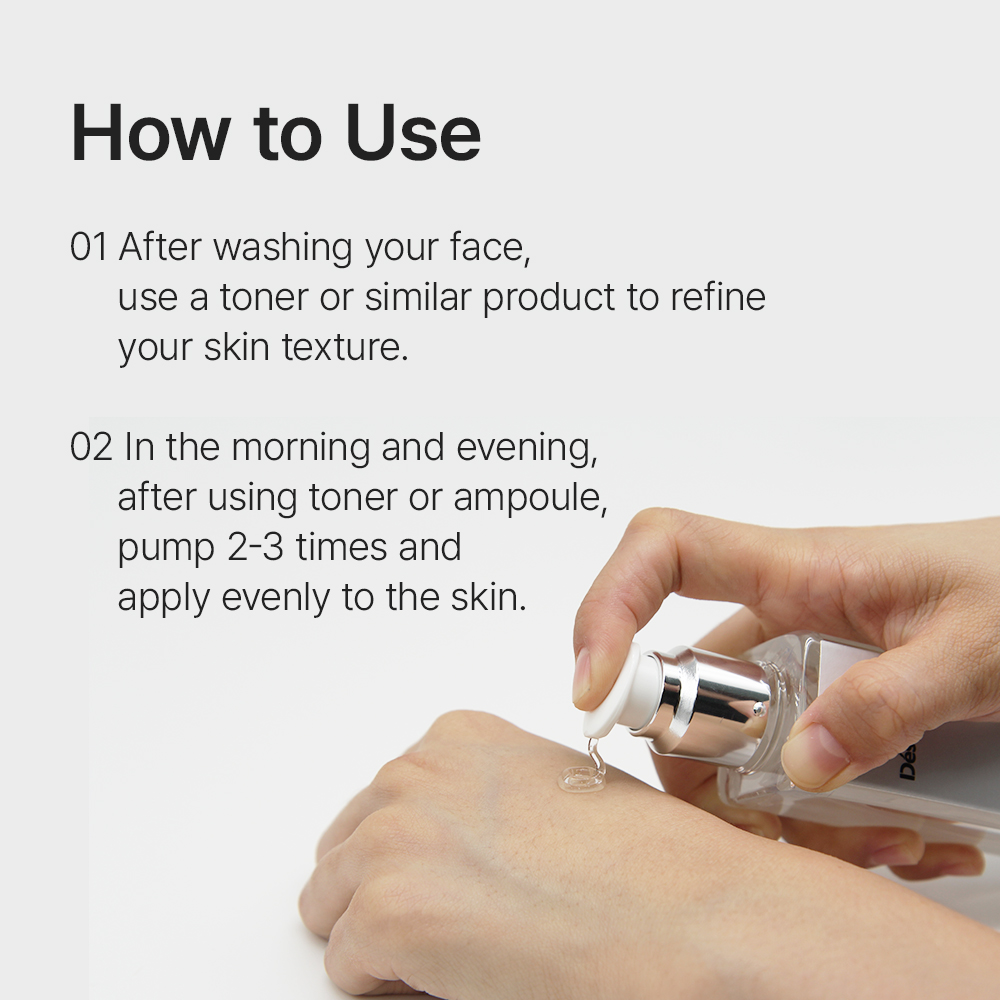 How to Use

01 After washing your face, use a toner or similar product to refine your skin texture.

02 In the morning and evening, after using toner or ampoule, pump 2-3 times and apply evenly to the skin.

Dés