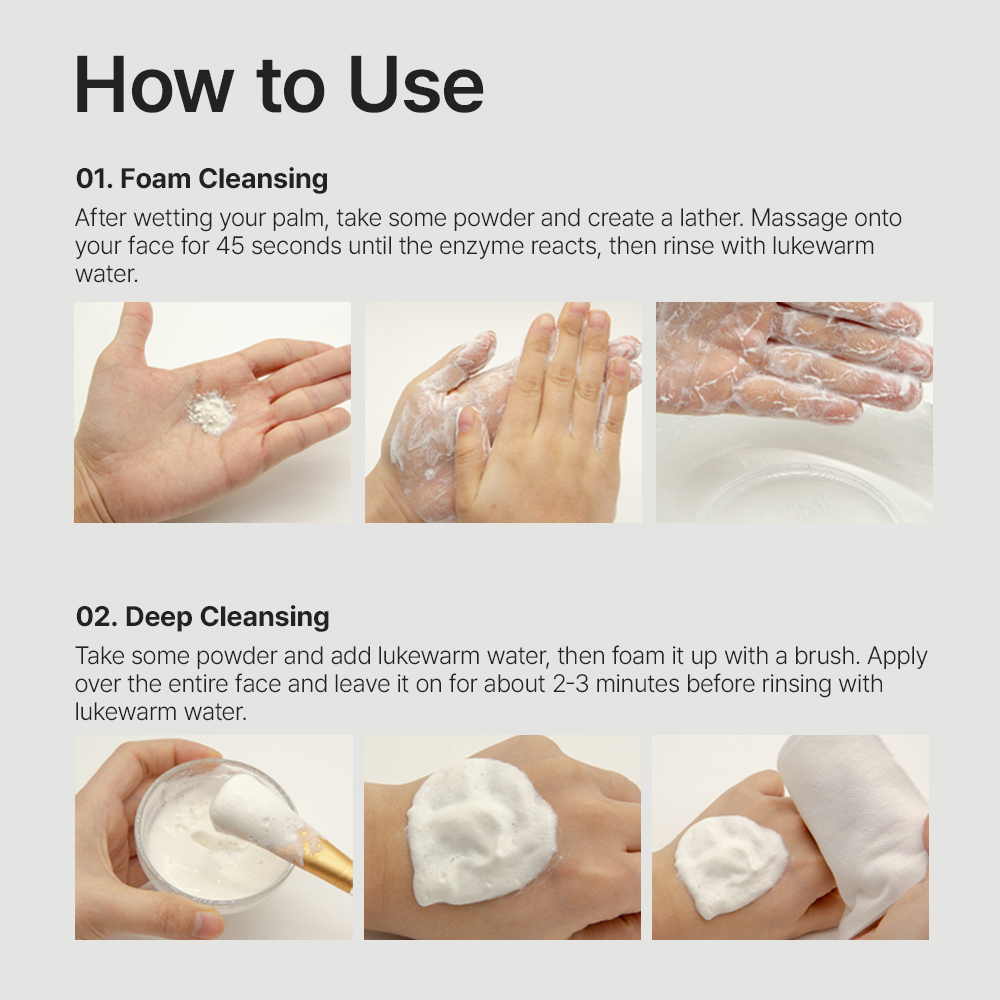 How to Use

01. Foam Cleansing

After wetting your palm, take some powder and create a lather. Massage onto your face for 45 seconds until the enzyme reacts, then rinse with lukewarm water.

02. Deep Cleansing

Take some powder and add lukewarm water, then foam it up with a brush. Apply over the entire face and leave it on for about 2-3 minutes before rinsing with lukewarm water.