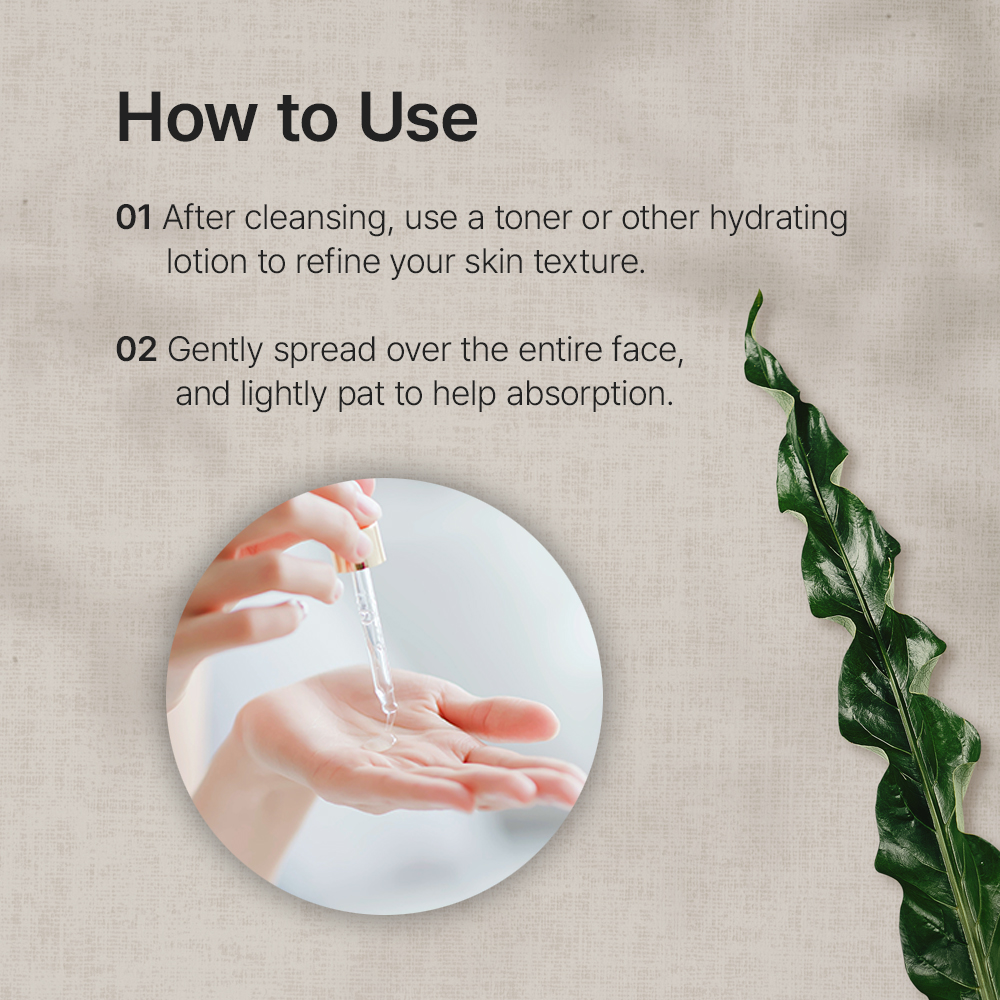 How to Use

01 After cleansing, use a toner or other hydrating lotion to refine your skin texture.

02 Gently spread over the entire face, and lightly pat to help absorption.